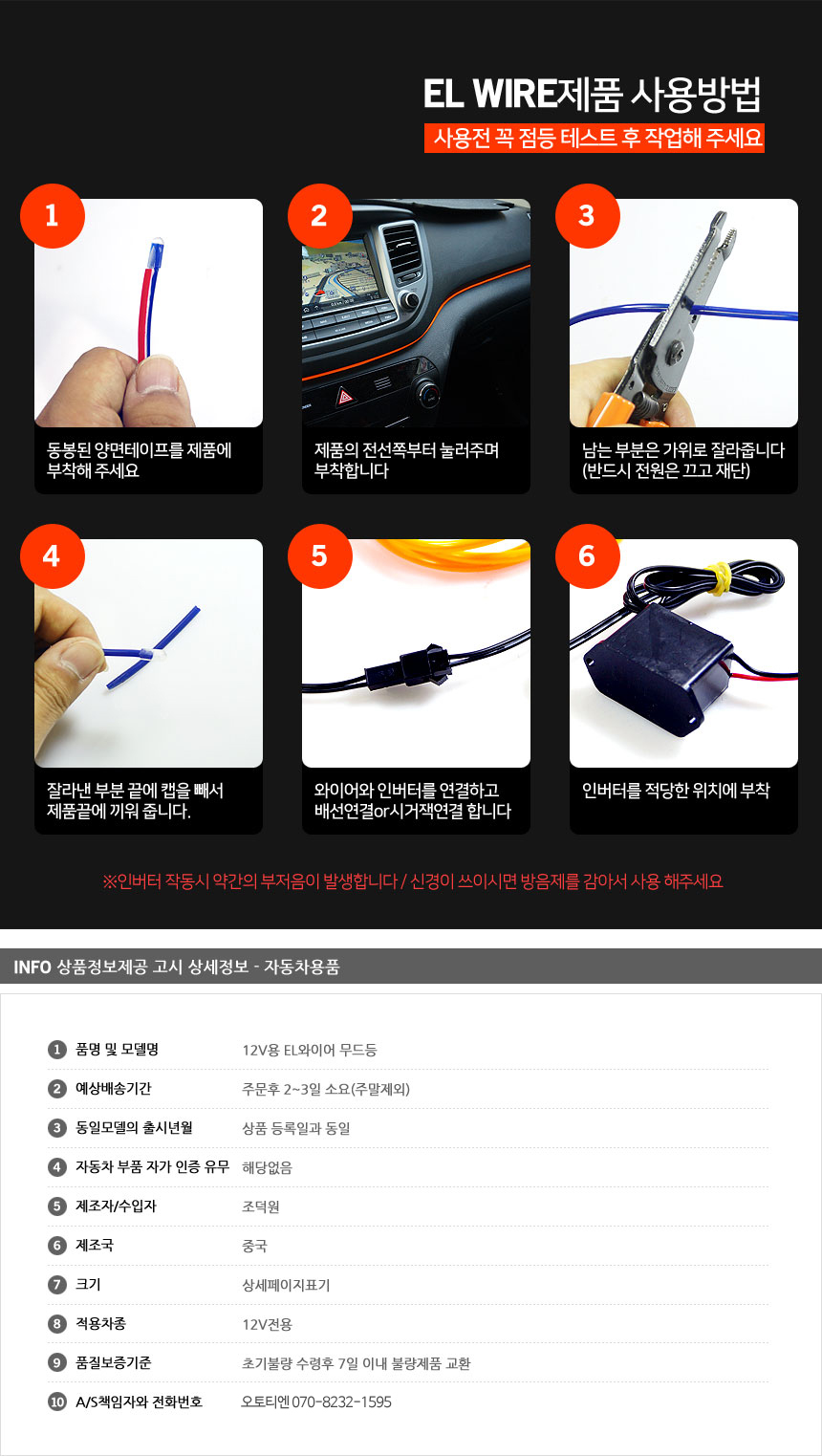 EL WIRE제품 사용방법

사용전 꼭 점등 테스트 후 작업해 주세요

1
동봉된 양면테이프를 제품에 부착해 주세요

2
제품의 전선쪽부터 눌러주며 부착합니다

3
남는 부분은 가위로 잘라줍니다 (반드시 전원은 끄고 재단)

4
잘라낸 부분 끝에 캡을 빼서 제품끝에 끼워 줍니다.

5
와이어와 인버터를 연결하고 배선연결or시거잭연결 합니다

6
인버터를 적당한 위치에 부착

※인버터 작동시 약간의 부저음이 발생합니다 / 신경이 쓰이시면 방음제를 감아서 사용 해주세요

INFO 상품정보제공 고시 상세정보 - 자동차용품

| | | |
|---|---|---|
| 1 | 품명 및 모델명 | 12V용 EL와이어 무드등 |
| 2 | 예상배송기간 | 주문후 2~3일 소요(주말제외) |
| 3 | 동일모델의 출시년월 | 상품 등록일과 동일 |
| 4 | 자동차 부품 자가 인증 유무 | 해당없음 |
| 5 | 제조자/수입자 | 조덕원 |
| 6 | 제조국 | 중국 |
| 7 | 크기 | 상세페이지표기 |
| 8 | 적용차종 | 12V전용 |
| 9 | 품질보증기준 | 초기불량 수령후 7일 이내 불량제품 교환 |
| 10 | A/S책임자와 전화번호 | 오토티엔 070-8232-1595 |